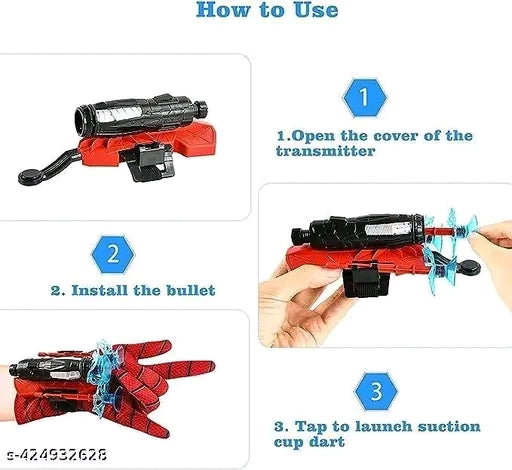 How to Use

1

1.Open the cover of the transmitter

2

2. Install the bullet

3

3. Tap to launch suction cup dart

s-424932628